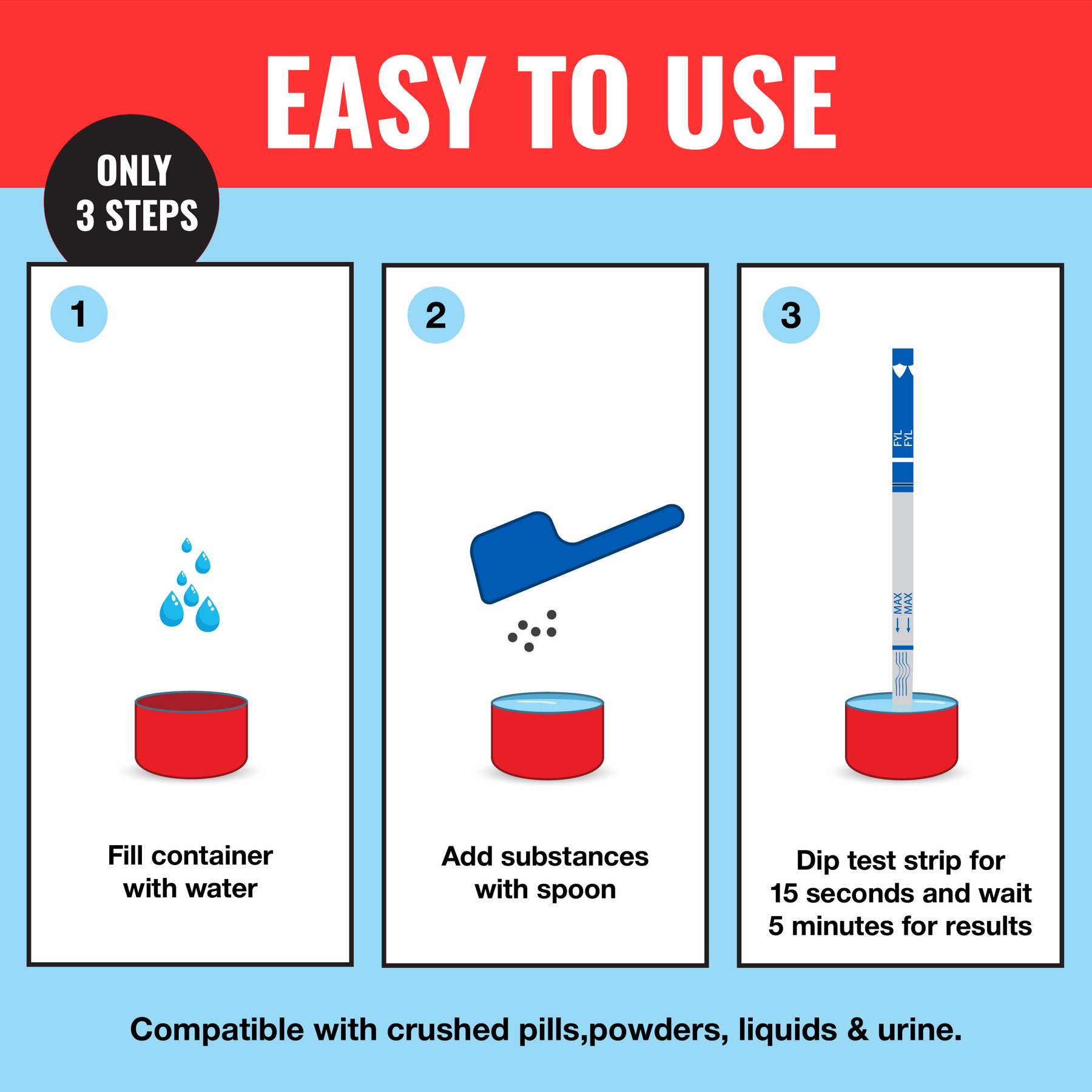 EASY TO USE

ONLY 3 STEPS

1

Fill container with water

2

Add substances with spoon

3

FYL FYL

MAX MAX

Dip test strip for 15 seconds and wait 5 minutes for results

Compatible with crushed pills,powders, liquids & urine.