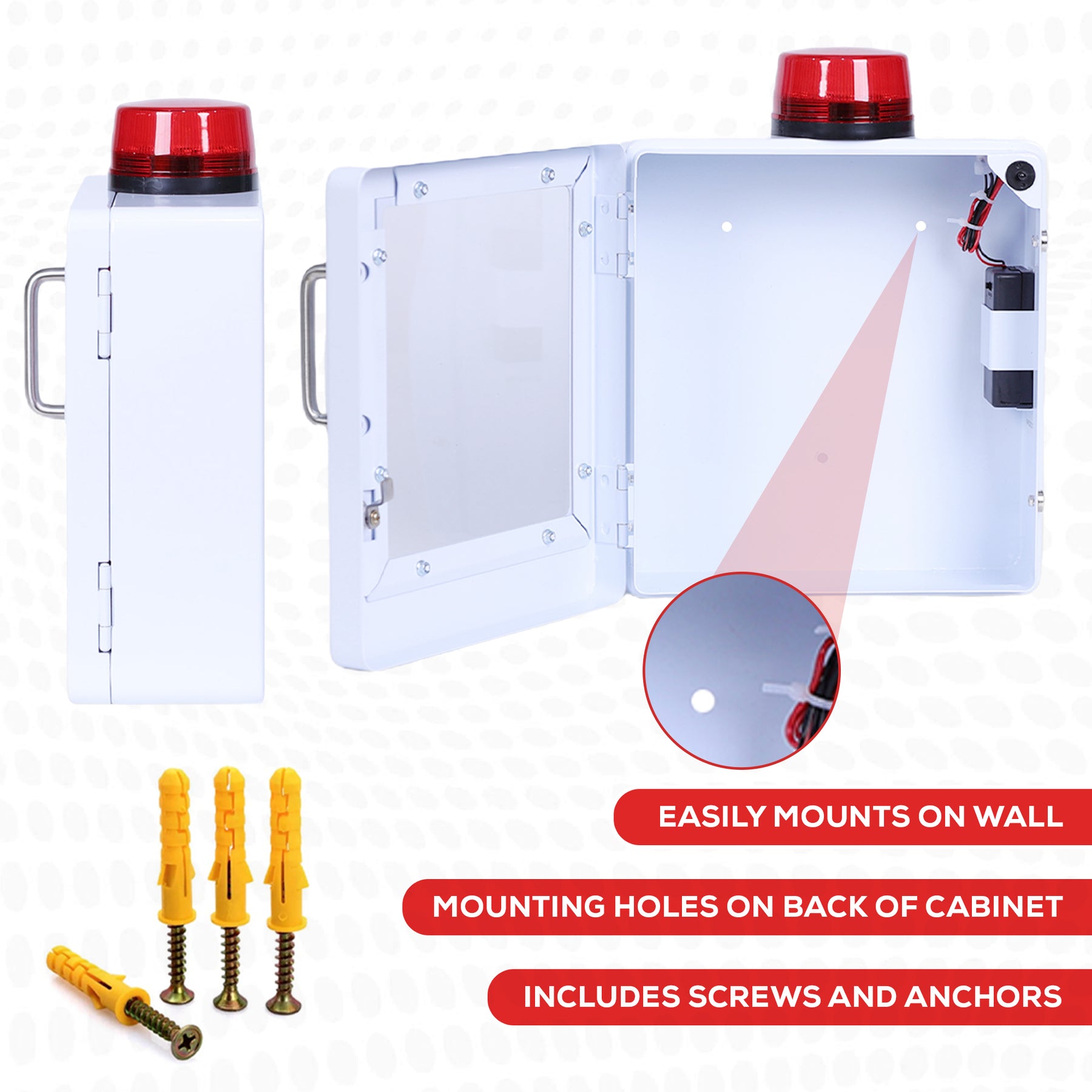 EASILY MOUNTS ON WALL

MOUNTING HOLES ON BACK OF CABINET

INCLUDES SCREWS AND ANCHORS