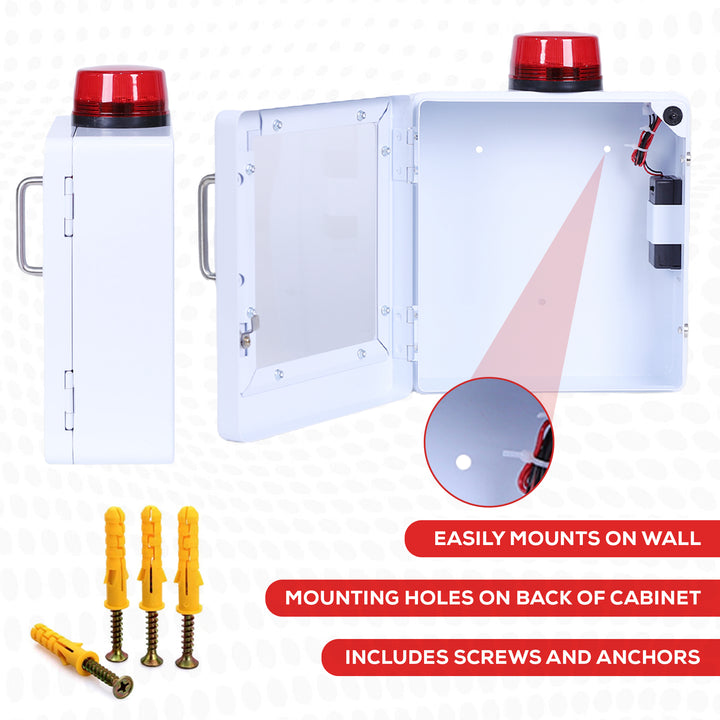 EASILY MOUNTS ON WALL

MOUNTING HOLES ON BACK OF CABINET

INCLUDES SCREWS AND ANCHORS