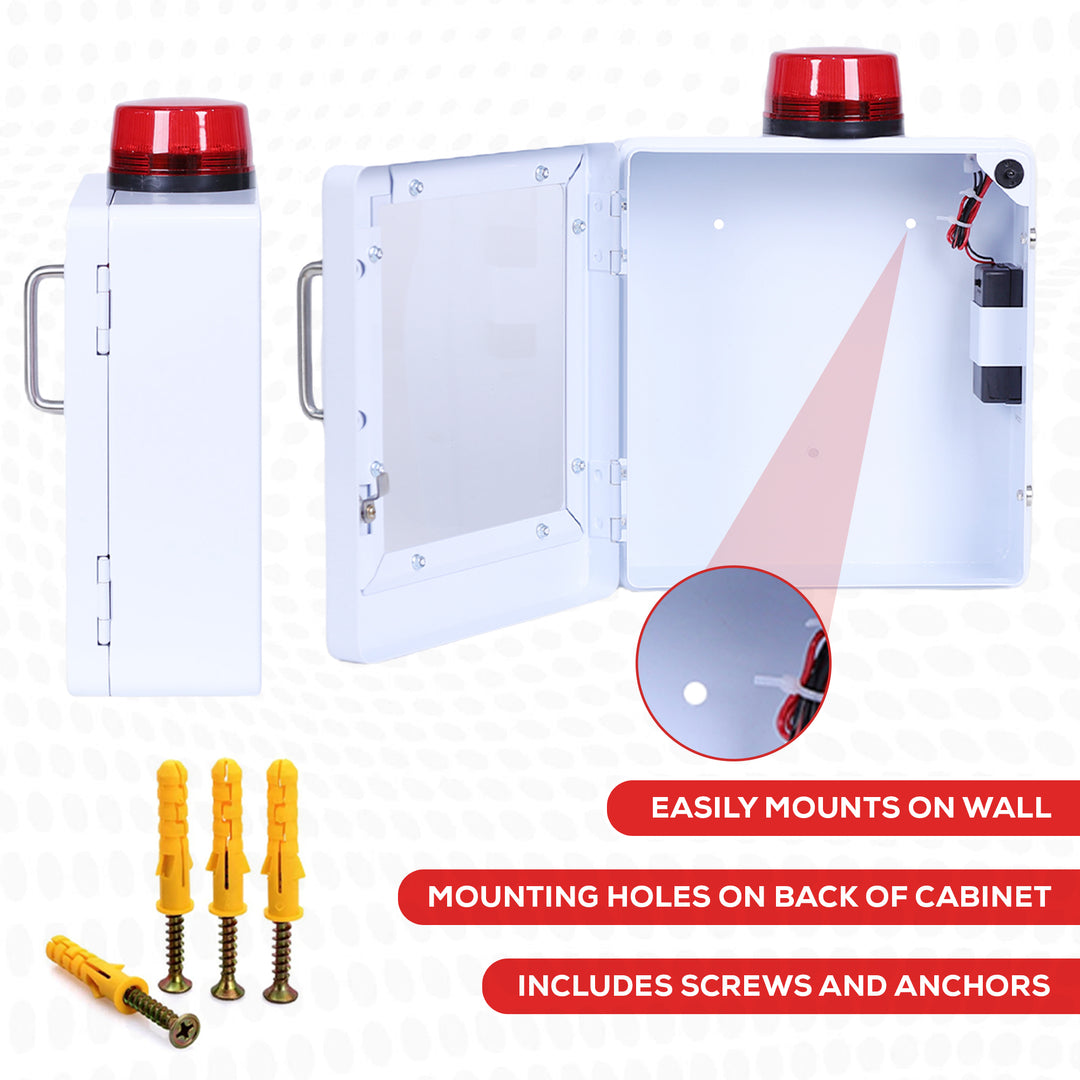 EASILY MOUNTS ON WALL

MOUNTING HOLES ON BACK OF CABINET

INCLUDES SCREWS AND ANCHORS