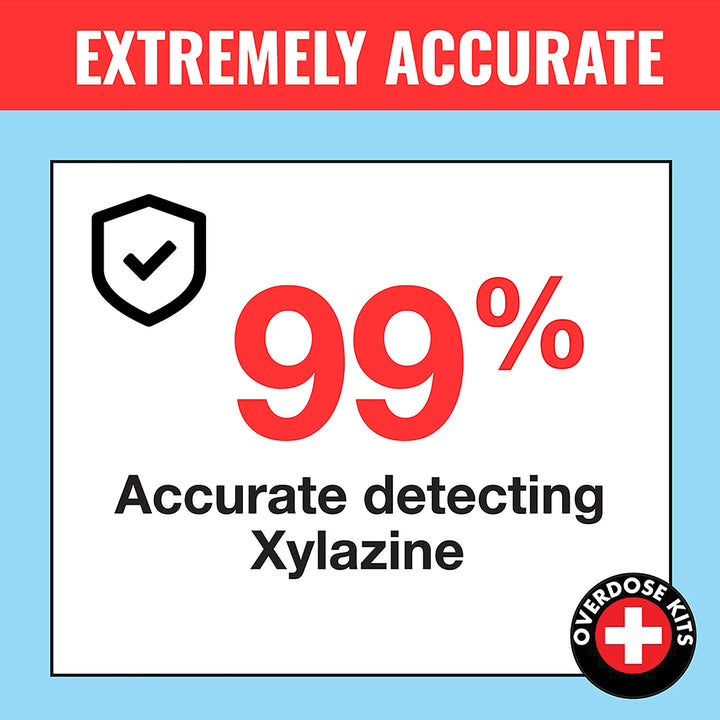 EXTREMELY ACCURATE

99%

Accurate detecting Xylazine

OVERDOSE KITS