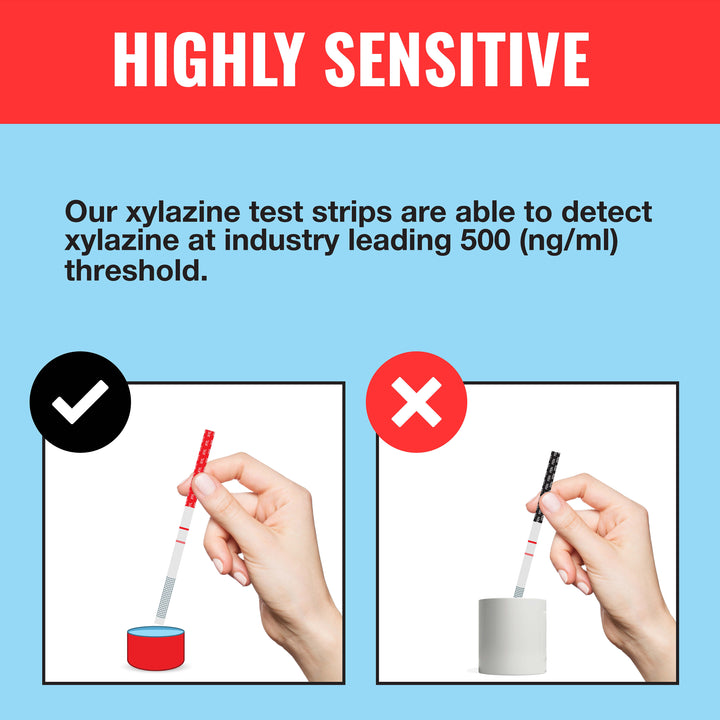 HIGHLY SENSITIVE

Our xylazine test strips are able to detect xylazine at industry leading 500 (ng/ml) threshold.