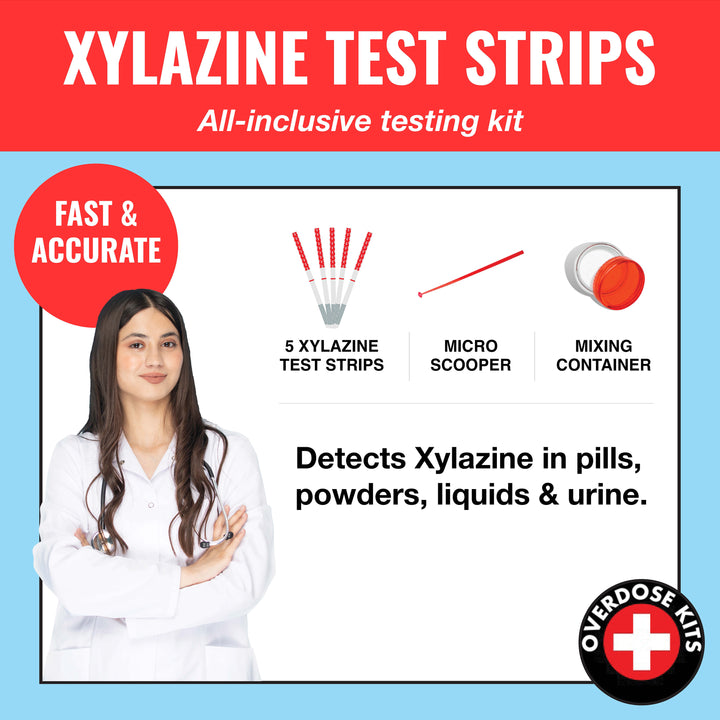 XYLAZINE TEST STRIPS

All-inclusive testing kit

FAST & ACCURATE

5 XYLAZINE TEST STRIPS

MICRO SCOOPER

MIXING CONTAINER

Detects Xylazine in pills, powders, liquids & urine.

OVERDOSE KITS