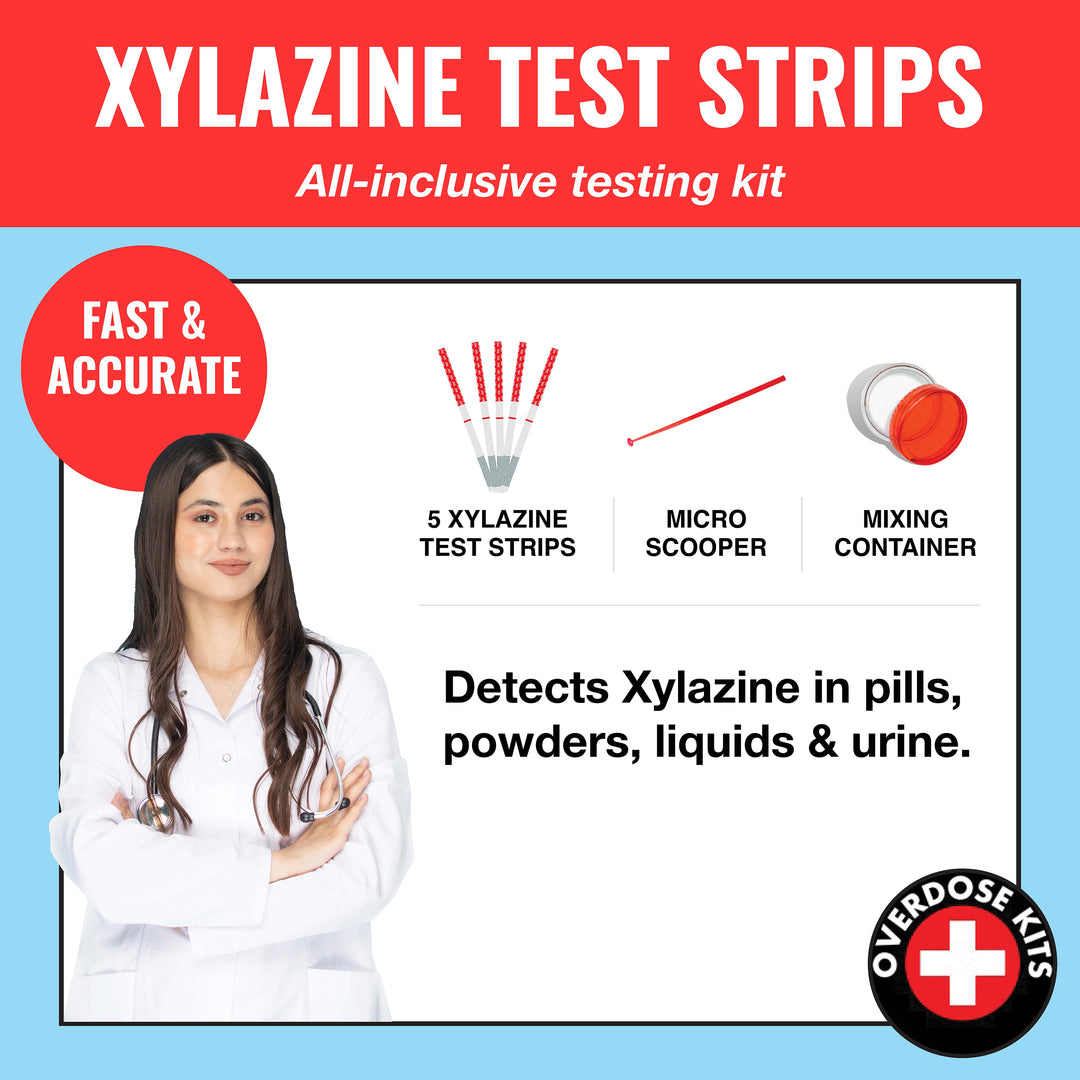 XYLAZINE TEST STRIPS

All-inclusive testing kit

FAST & ACCURATE

5 XYLAZINE TEST STRIPS

MICRO SCOOPER

MIXING CONTAINER

Detects Xylazine in pills, powders, liquids & urine.

OVERDOSE KITS