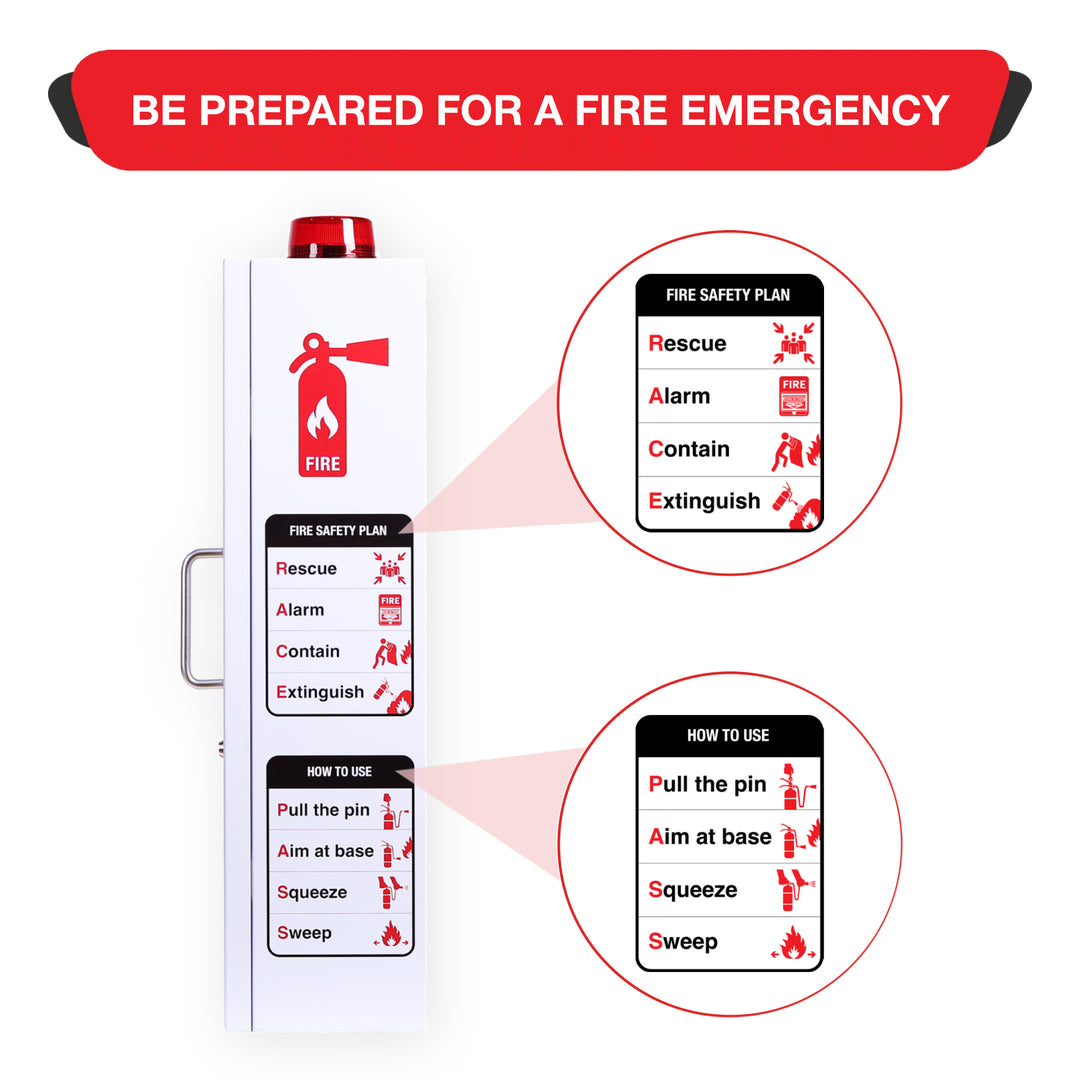 BE PREPARED FOR A FIRE EMERGENCY

FIRE

FIRE SAFETY PLAN

Rescue

Alarm

FIRE

Contain

Extinguish

HOW TO USE

Pull the pin

Aim at base

Squeeze

Sweep

FIRE SAFETY PLAN

Rescue

Alarm

FIRE

Contain

Extinguish

HOW TO USE

Pull the pin

Aim at base

Squeeze

Sweep