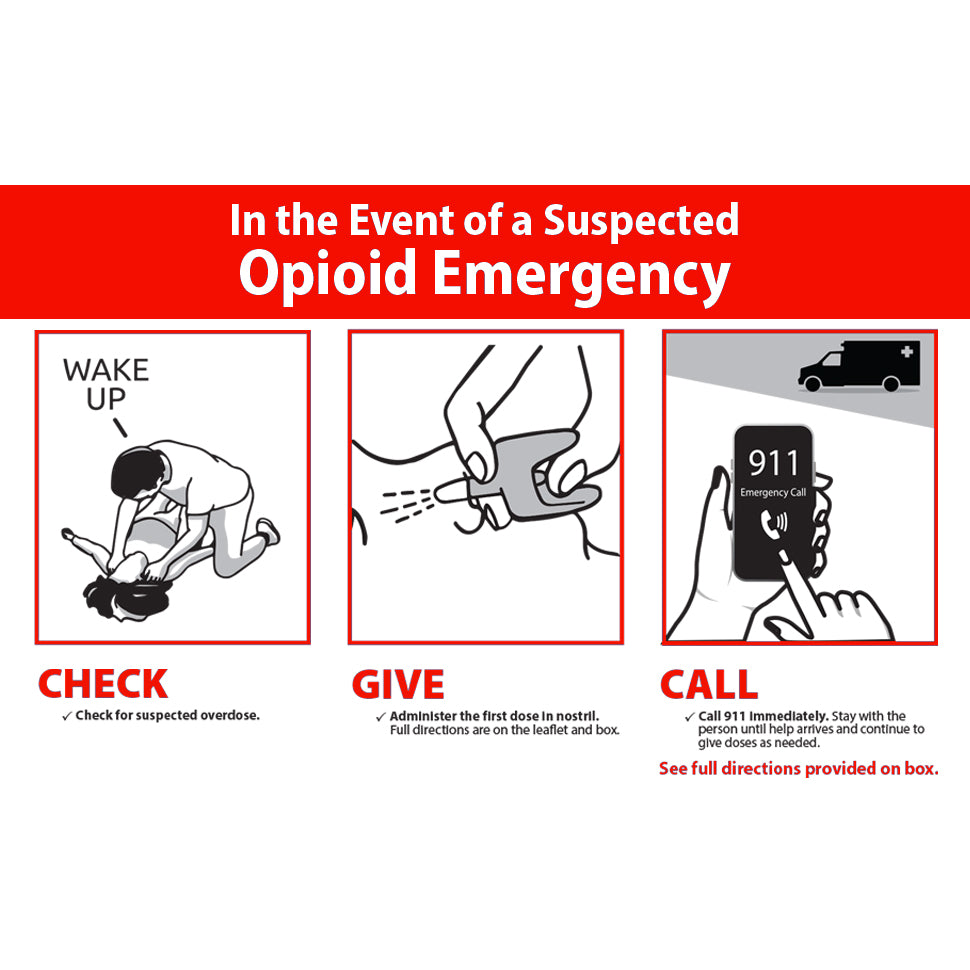 In the Event of a Suspected
Opioid Emergency

WAKE UP

911
Emergency Call

CHECK
✓ Check for suspected overdose.

GIVE
✓ Administer the first dose in nostril. Full directions are on the leaflet and box.

CALL
✓ Call 911 immediately. Stay with the person until help arrives and continue to give doses as needed.

See full directions provided on box.