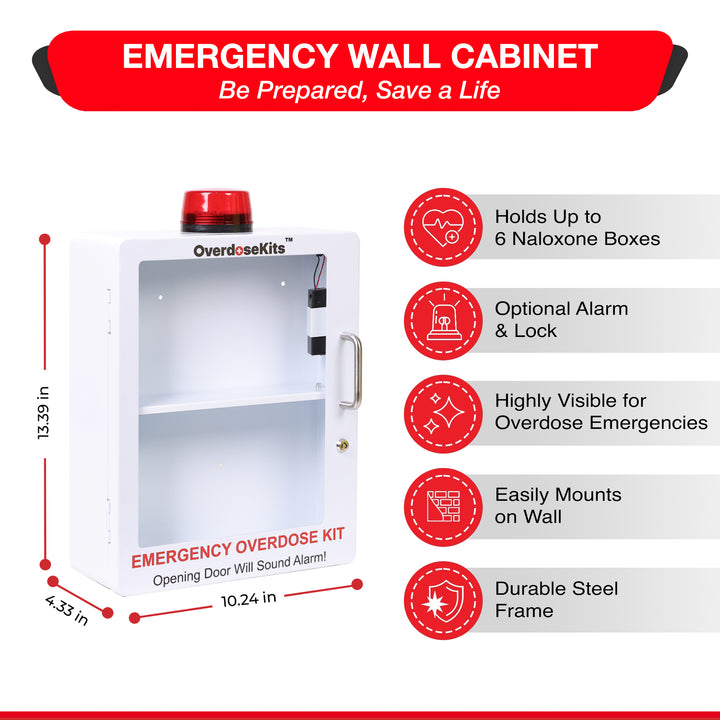 EMERGENCY WALL CABINET
Be Prepared, Save a Life

OverdoseKits™

EMERGENCY OVERDOSE KIT
Opening Door Will Sound Alarm!

13.39 in
4.33 in
10.24 in

Holds Up to 6 Naloxone Boxes

Optional Alarm & Lock

Highly Visible for Overdose Emergencies

Easily Mounts on Wall

Durable Steel Frame