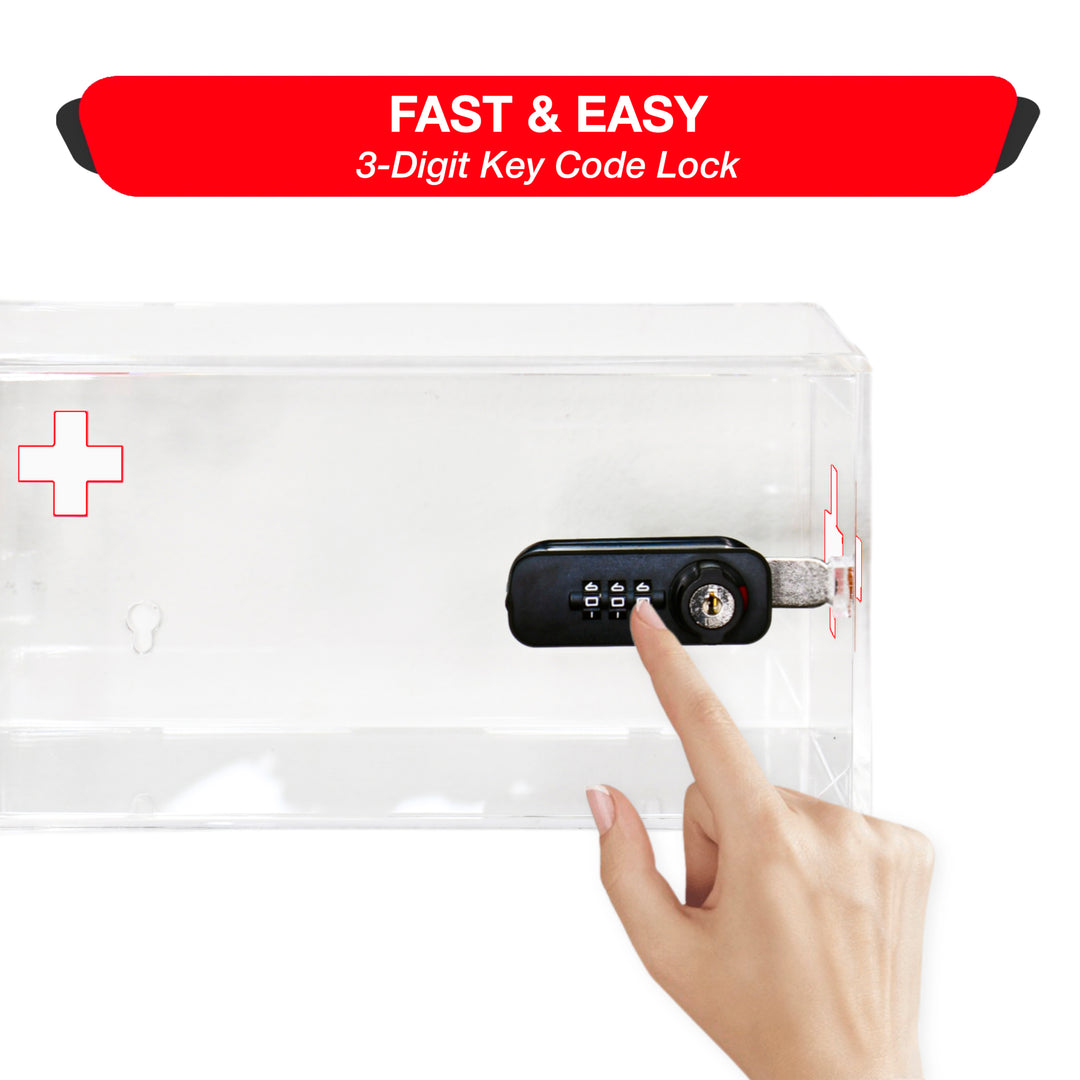 FAST & EASY
3-Digit Key Code Lock