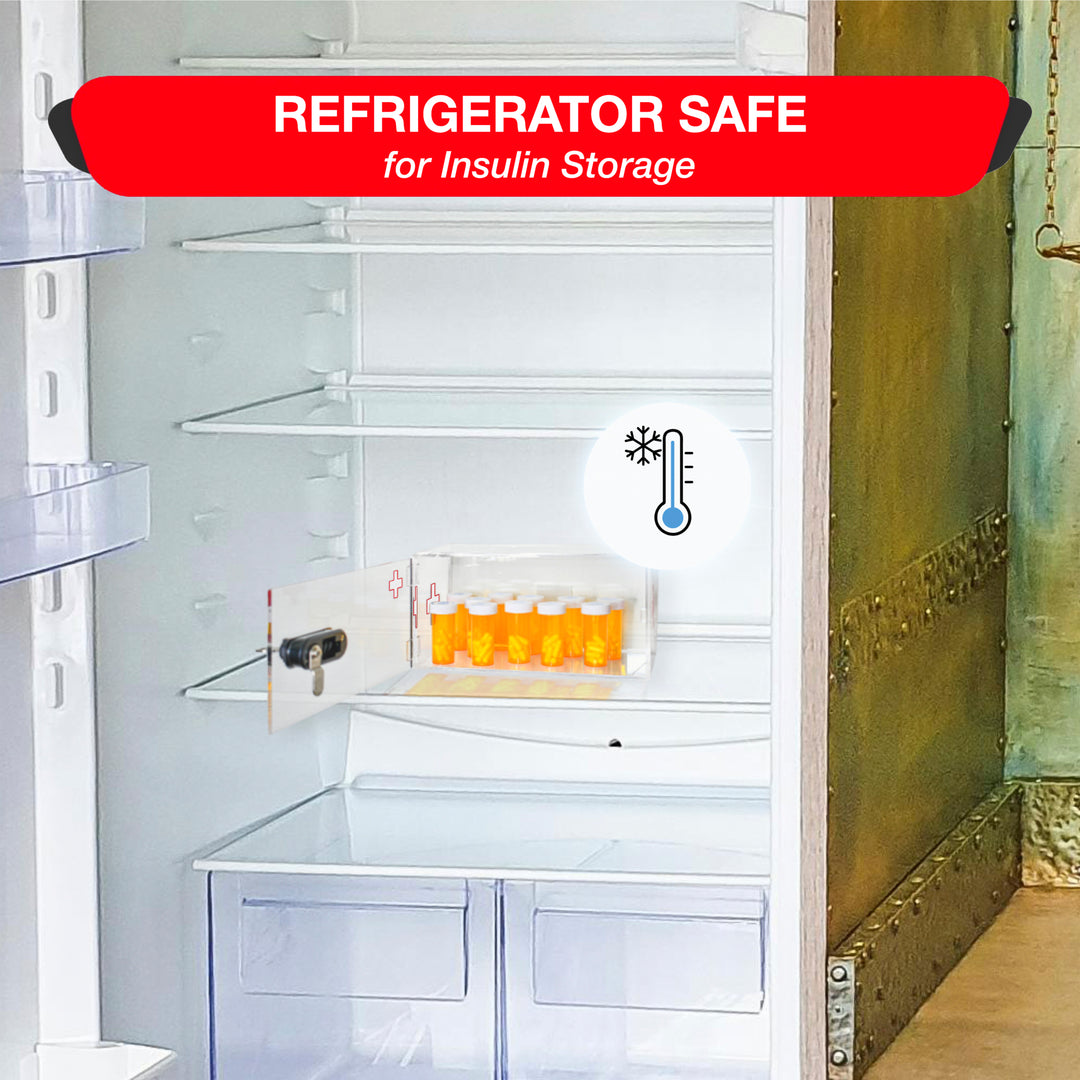 REFRIGERATOR SAFE
for Insulin Storage