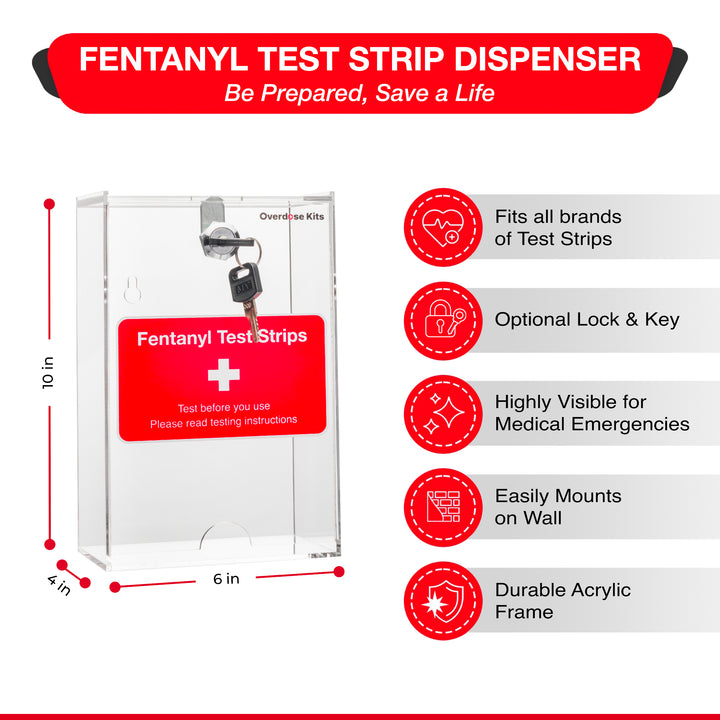 FENTANYL TEST STRIP DISPENSER
Be Prepared, Save a Life

Overdose Kits

Fentanyl Test Strips
Test before you use
Please read testing instructions

10 in
4 in
6 in

Fits all brands of Test Strips

Optional Lock & Key

Highly Visible for Medical Emergencies

Easily Mounts on Wall

Durable Acrylic Frame