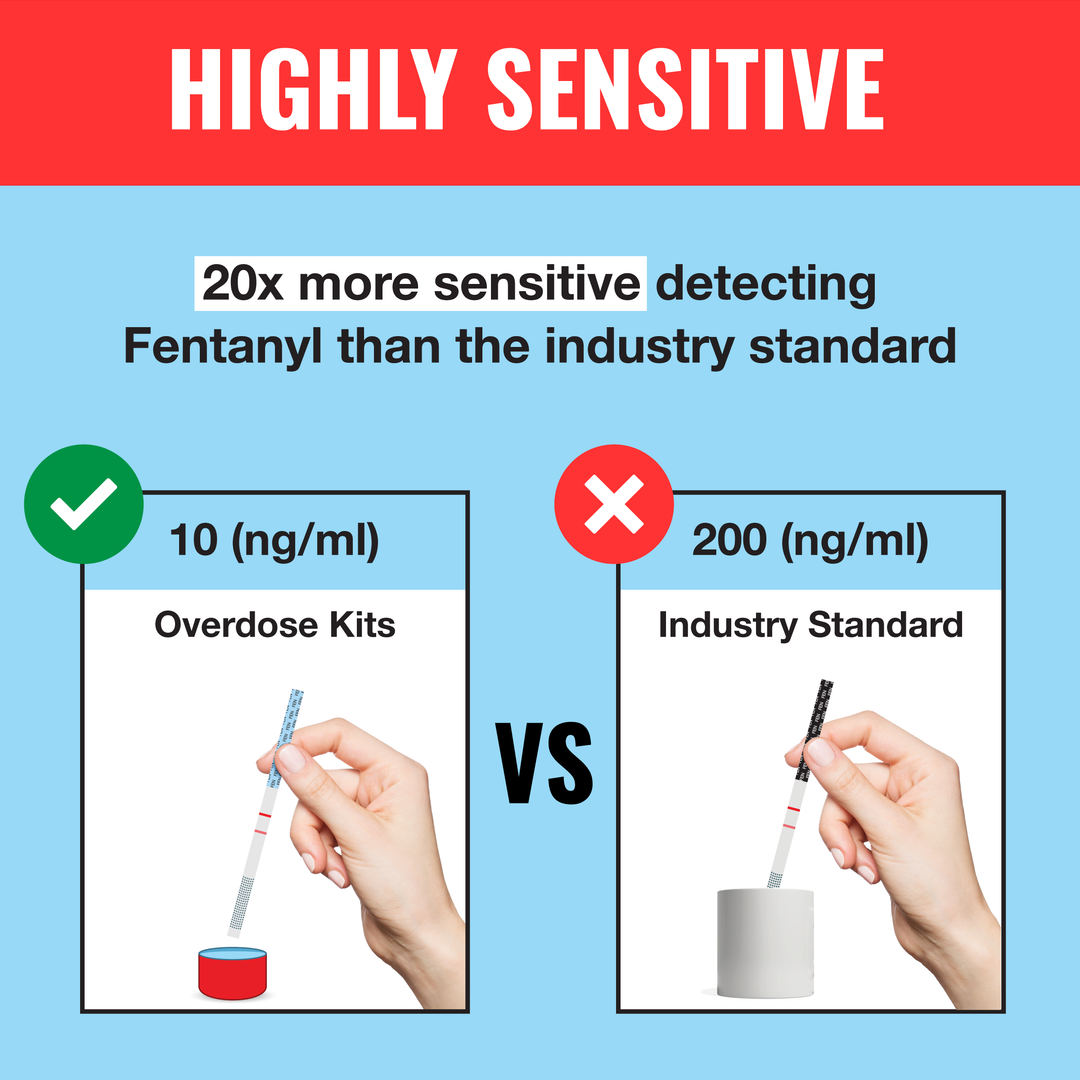 HIGHLY SENSITIVE

20x more sensitive detecting Fentanyl than the industry standard

10 (ng/ml)

Overdose Kits

VS

200 (ng/ml)

Industry Standard