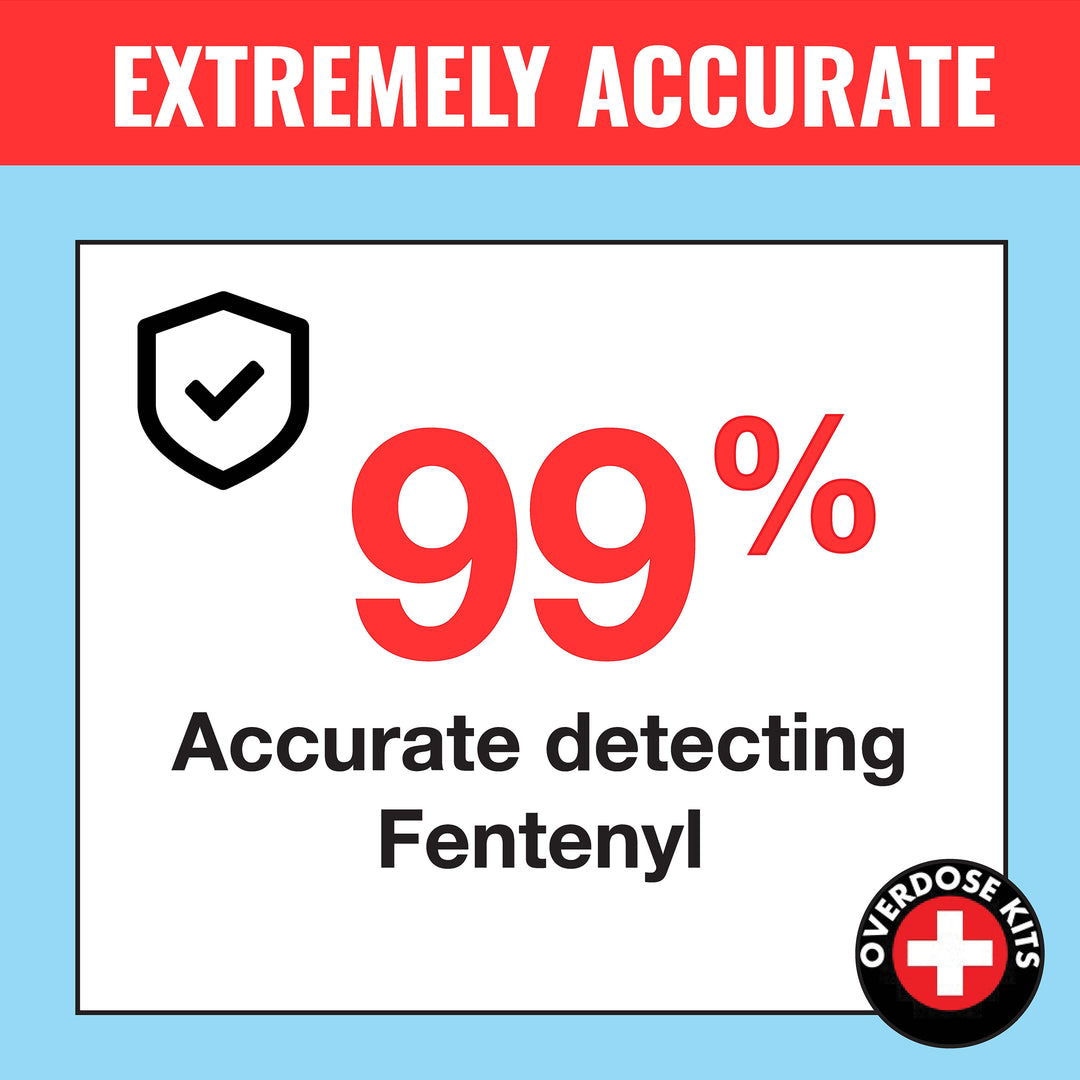 EXTREMELY ACCURATE

99%

Accurate detecting Fentenyl

OVERDOSE KITS