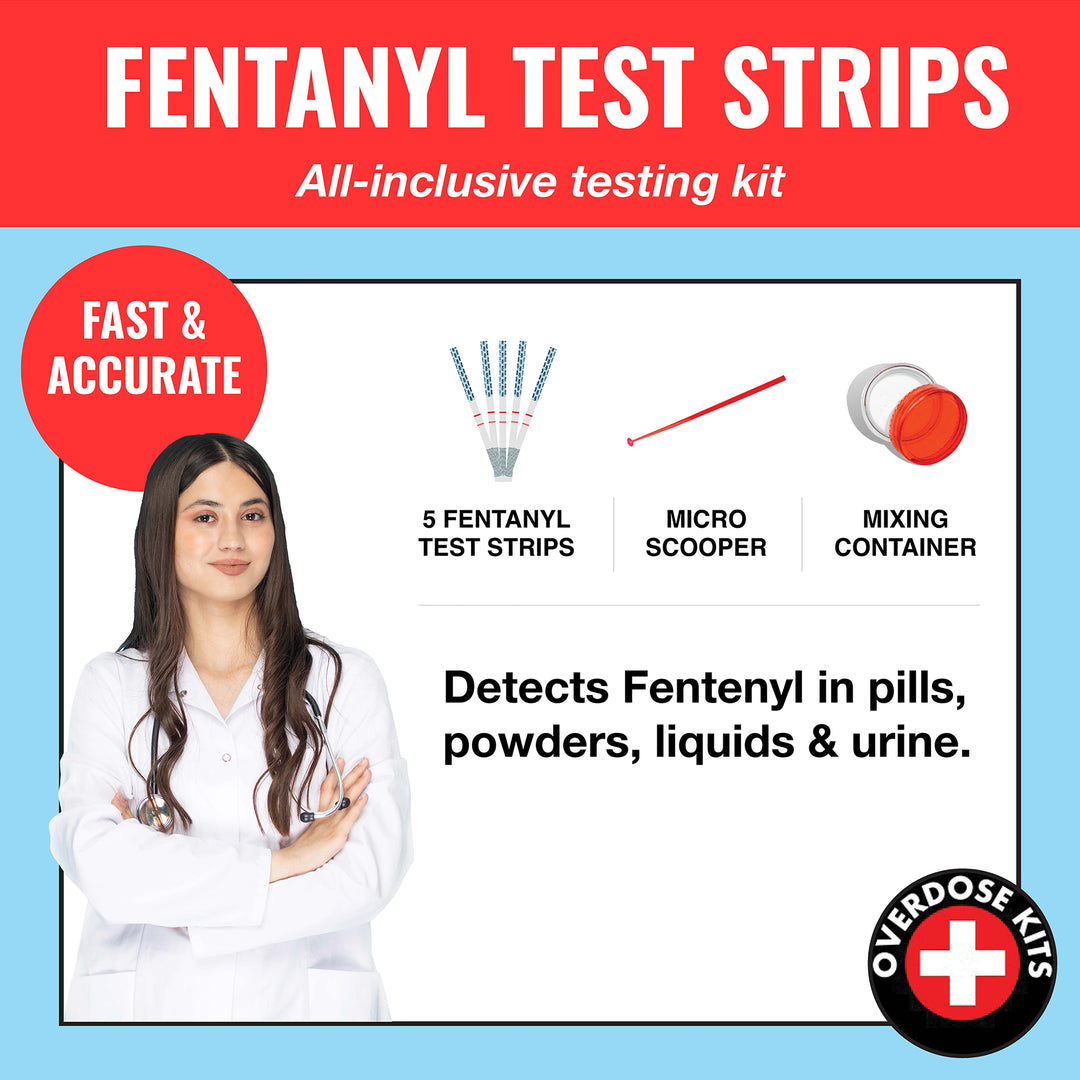 FENTANYL TEST STRIPS

All-inclusive testing kit

FAST & ACCURATE

5 FENTANYL TEST STRIPS

MICRO SCOOPER

MIXING CONTAINER

Detects Fentenyl in pills, powders, liquids & urine.

OVERDOSE KITS