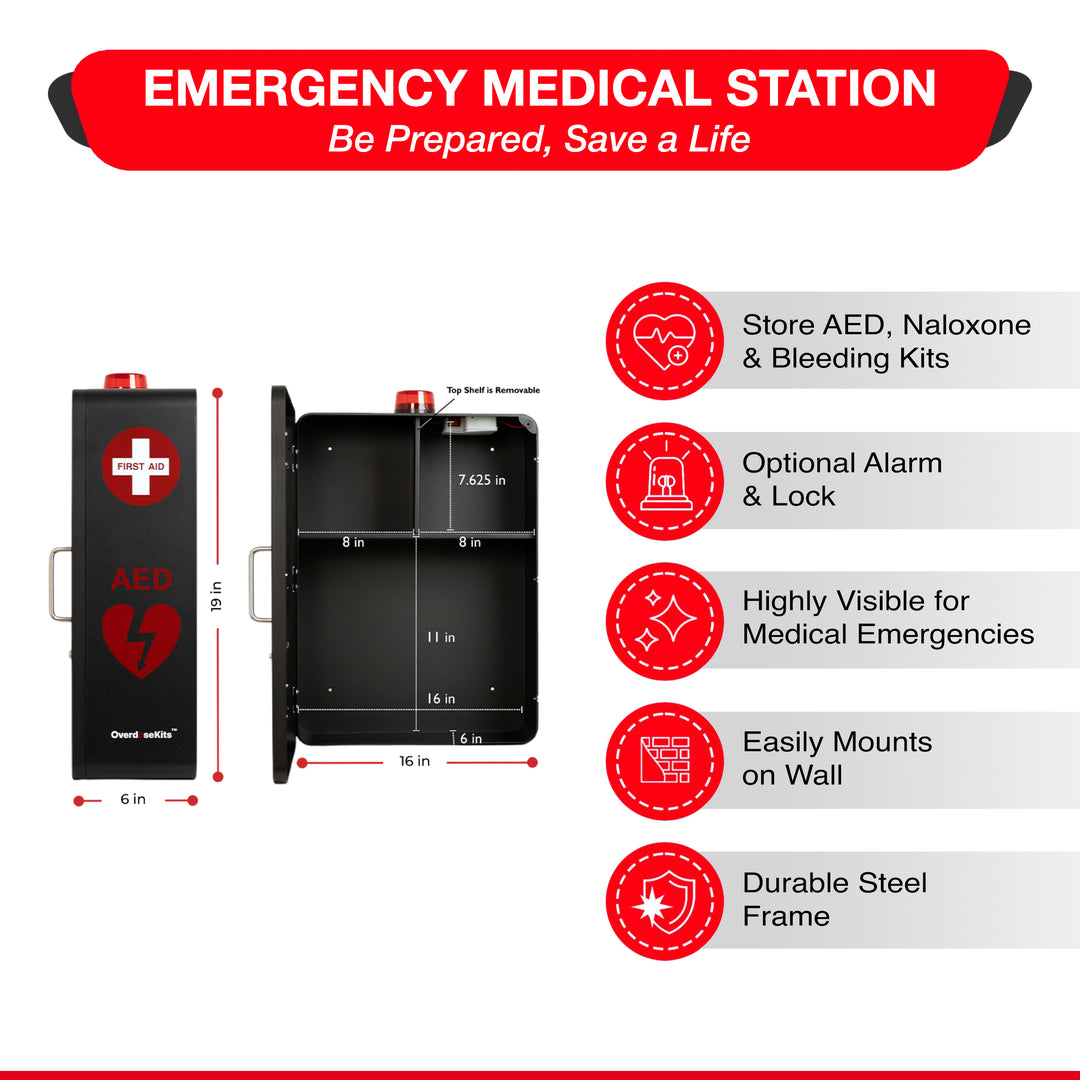 EMERGENCY MEDICAL STATION
Be Prepared, Save a Life

FIRST AID
AED
OverdoseKits™
19 in
6 in

Top Shelf is Removable
7.625 in
8 in
8 in
11 in
16 in
6 in
16 in

Store AED, Naloxone & Bleeding Kits

Optional Alarm & Lock

Highly Visible for Medical Emergencies

Easily Mounts on Wall

Durable Steel Frame